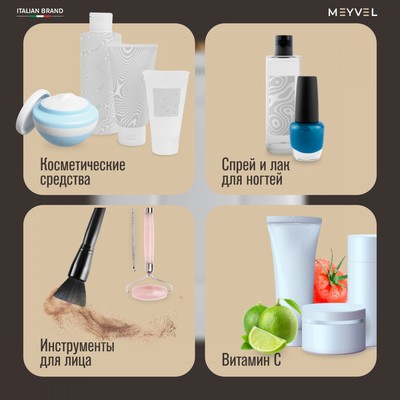 ITALIAN BRAND

MEYVEL

Косметические средства

Спрей и лак для ногтей

Инструменты для лица

Витамин С