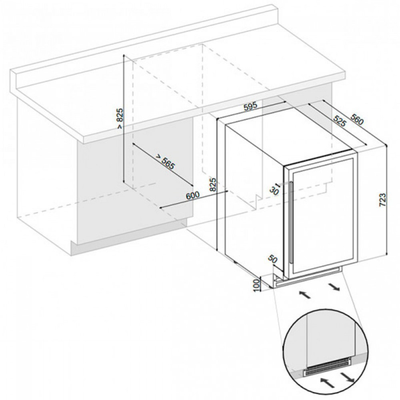 > 825
> 565
600
825
595
525
560
30
723
50
100