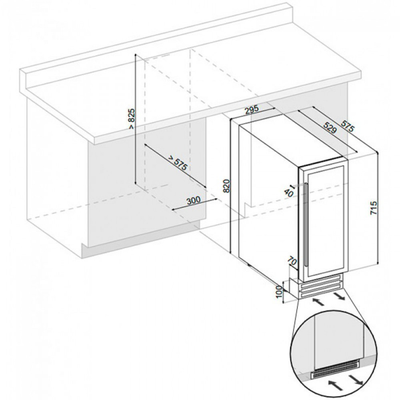 > 825
> 575
300
295
529
575
820
40
715
70
100