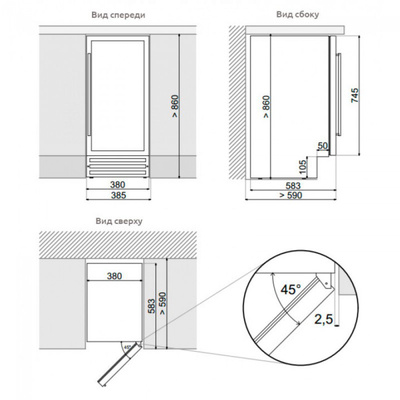 Вид спереди

> 860

380

385

Вид сбоку

> 860

745

50

105

583

> 590

Вид сверху

380

583

> 590

45°

45°

2,5