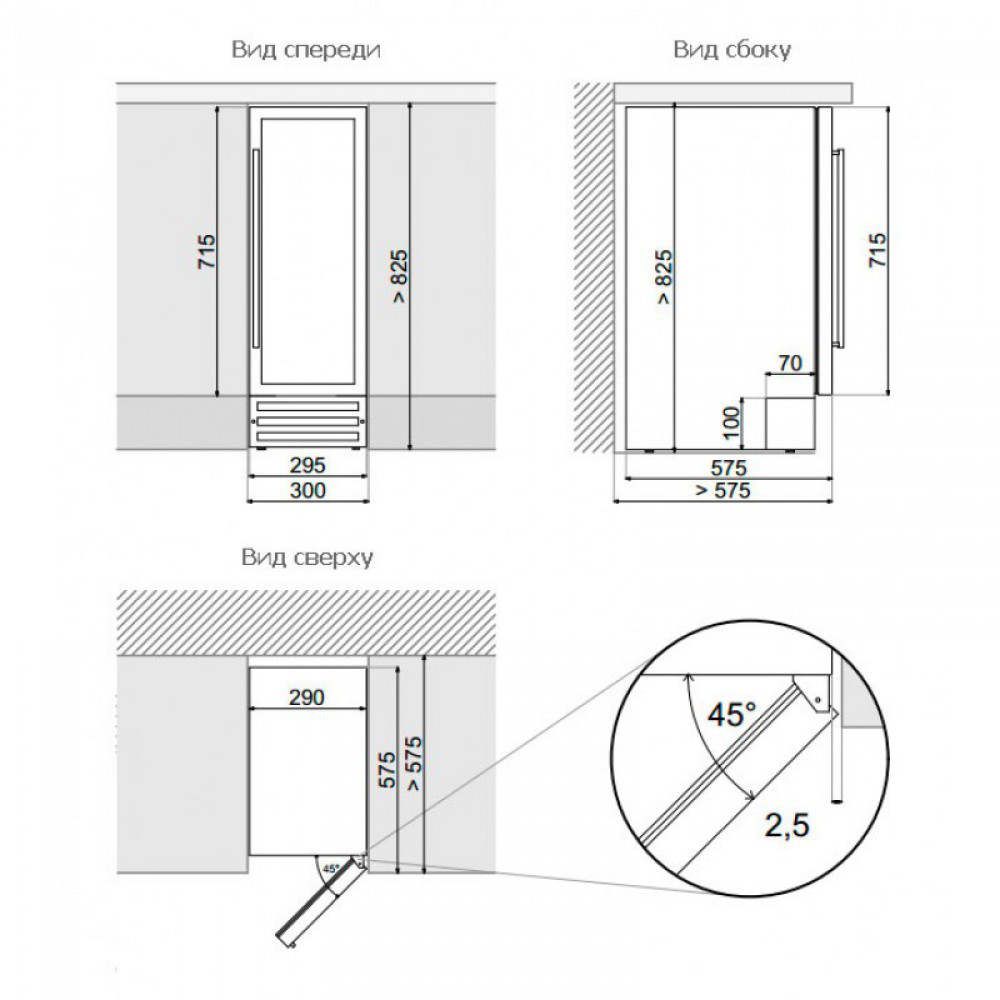 Вид спереди

715

> 825

295

300

Вид сбоку

> 825

715

70

100

575

> 575

Вид сверху

290

575

> 575

45°

45°

2,5