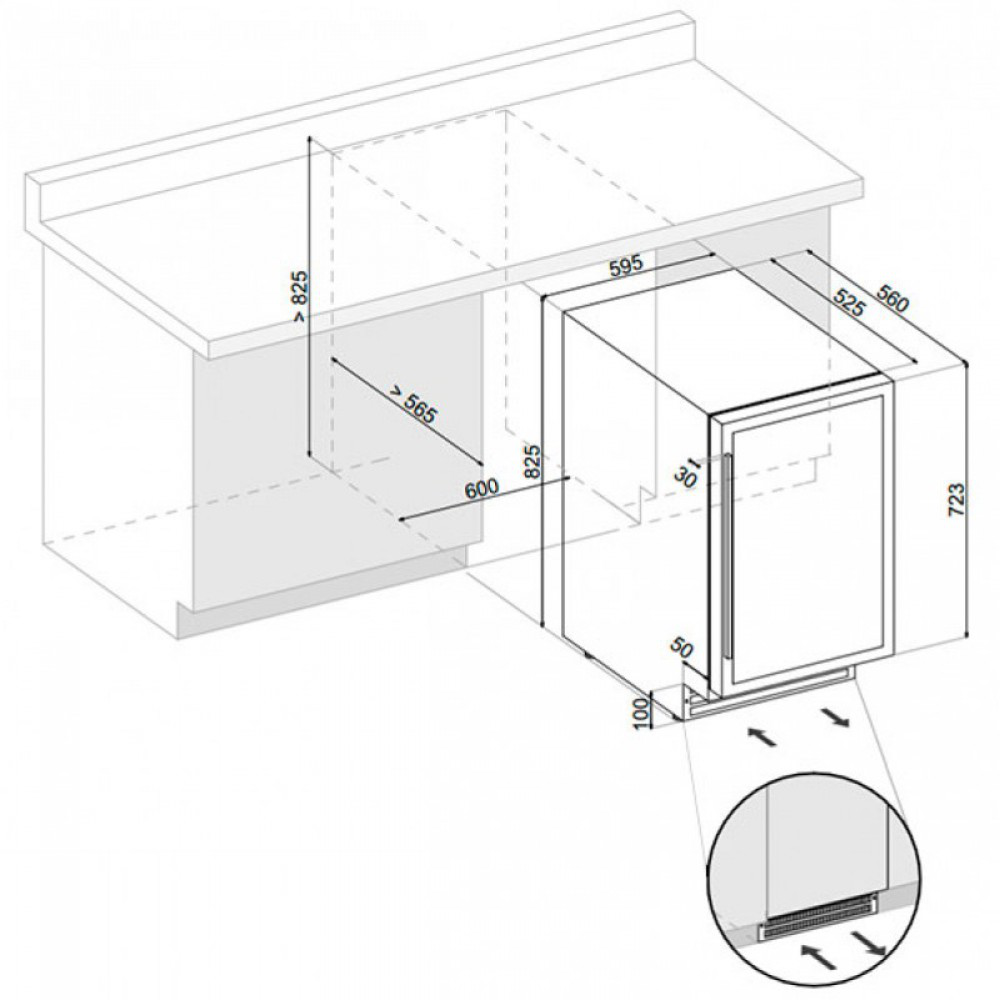 > 825
> 565
600
825
595
525
560
30
723
50
100